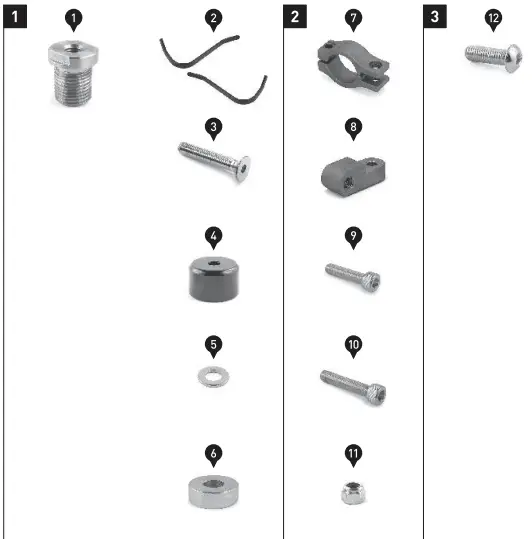 1
1
2
3
4
5
6

2
7
8
9
10
11

3
12