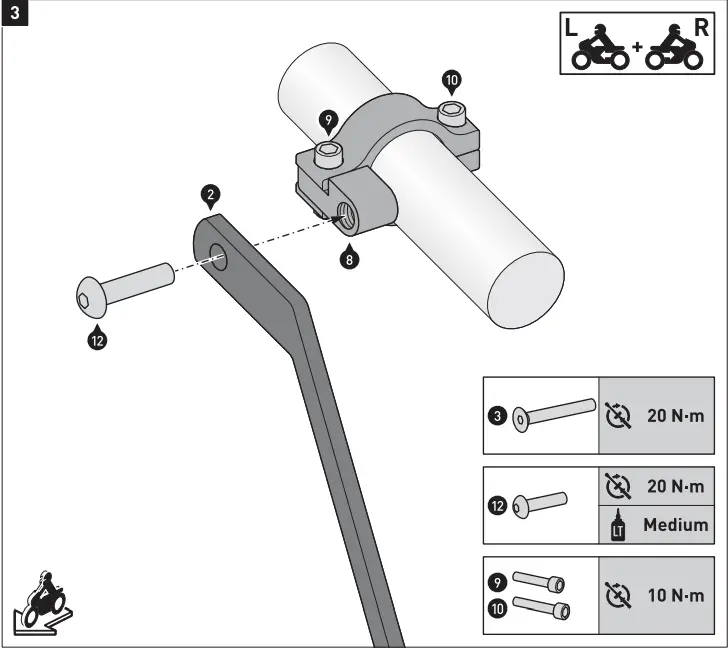 3

L + R

10
9
2
8
12

3 20 N·m

12 20 N·m
LT Medium

9
10 10 N·m