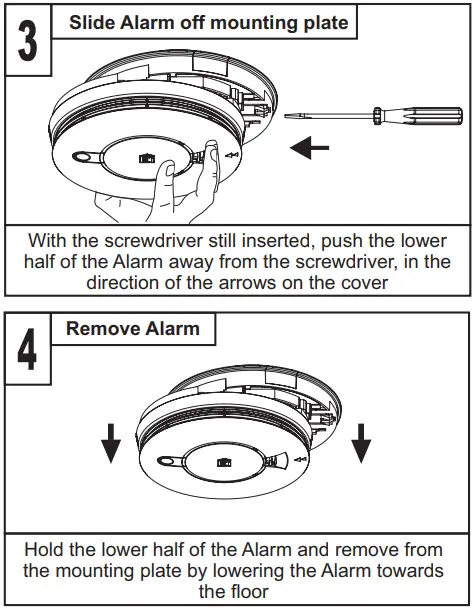 3

Slide Alarm off mounting plate

With the screwdriver still inserted, push the lower half of the Alarm away from the screwdriver, in the direction of the arrows on the cover

4

Remove Alarm

Hold the lower half of the Alarm and remove from the mounting plate by lowering the Alarm towards the floor