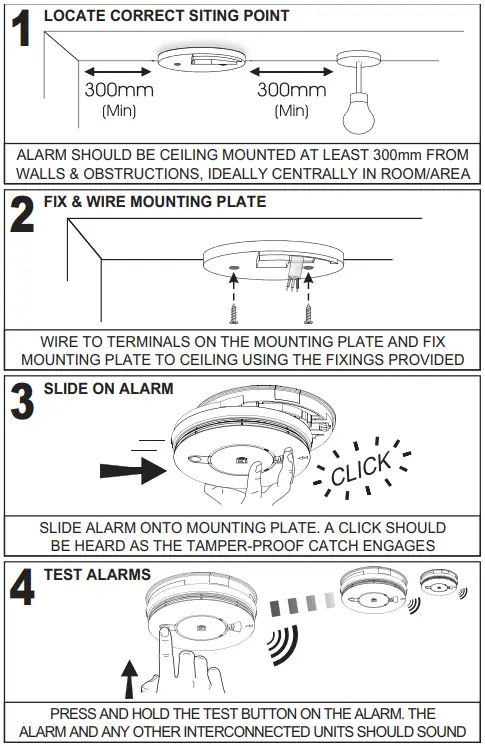 1 LOCATE CORRECT SITING POINT

300mm (Min)

300mm (Min)

ALARM SHOULD BE CEILING MOUNTED AT LEAST 300mm FROM WALLS & OBSTRUCTIONS, IDEALLY CENTRALLY IN ROOM/AREA

2 FIX & WIRE MOUNTING PLATE

WIRE TO TERMINALS ON THE MOUNTING PLATE AND FIX MOUNTING PLATE TO CEILING USING THE FIXINGS PROVIDED

3 SLIDE ON ALARM

CLICK

SLIDE ALARM ONTO MOUNTING PLATE. A CLICK SHOULD BE HEARD AS THE TAMPER-PROOF CATCH ENGAGES

4 TEST ALARMS

PRESS AND HOLD THE TEST BUTTON ON THE ALARM. THE ALARM AND ANY OTHER INTERCONNECTED UNITS SHOULD SOUND