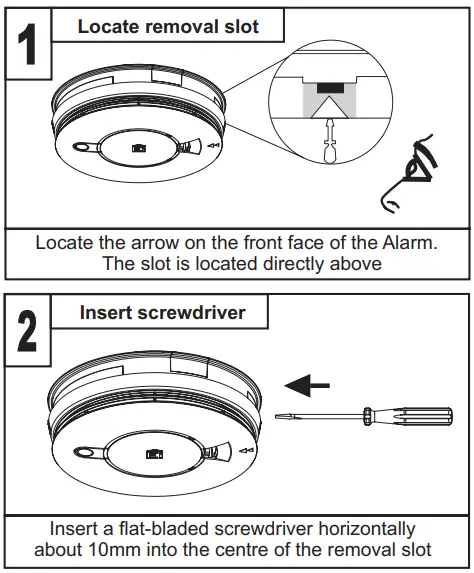 1

Locate removal slot

Locate the arrow on the front face of the Alarm. The slot is located directly above

2

Insert screwdriver

Insert a flat-bladed screwdriver horizontally about 10mm into the centre of the removal slot