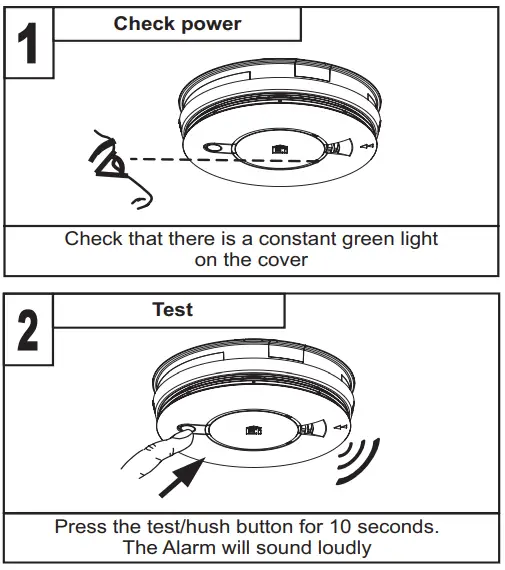 1

Check power

Check that there is a constant green light on the cover

2

Test

Press the test/hush button for 10 seconds. The Alarm will sound loudly