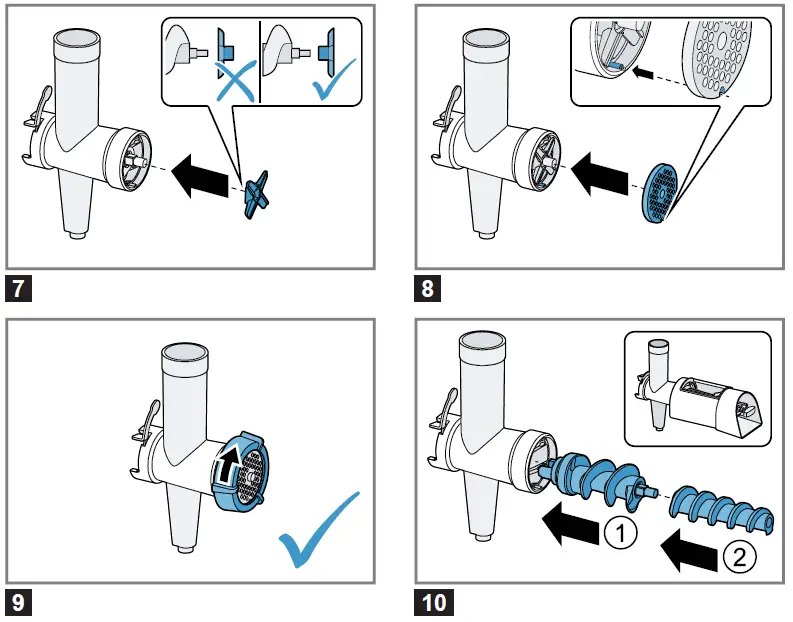 7

8

9

①
②

10