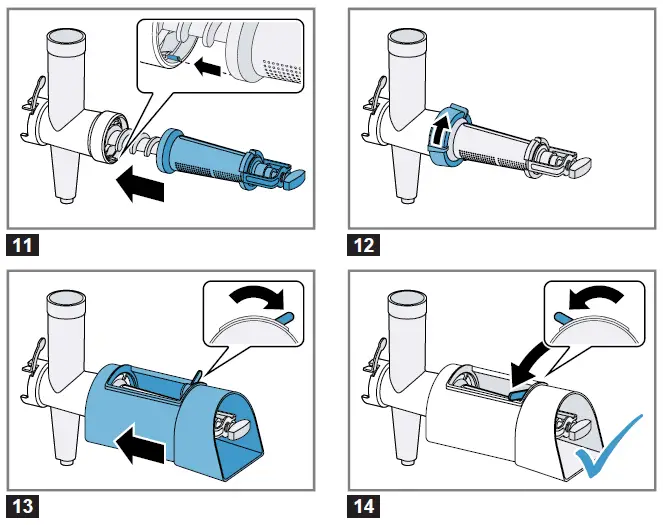 11

12

13

14