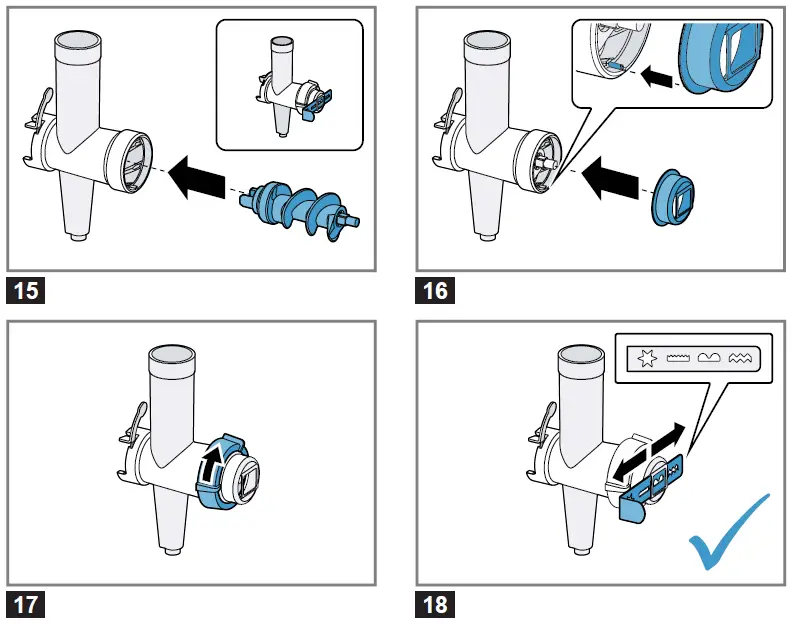 15

16

17

18