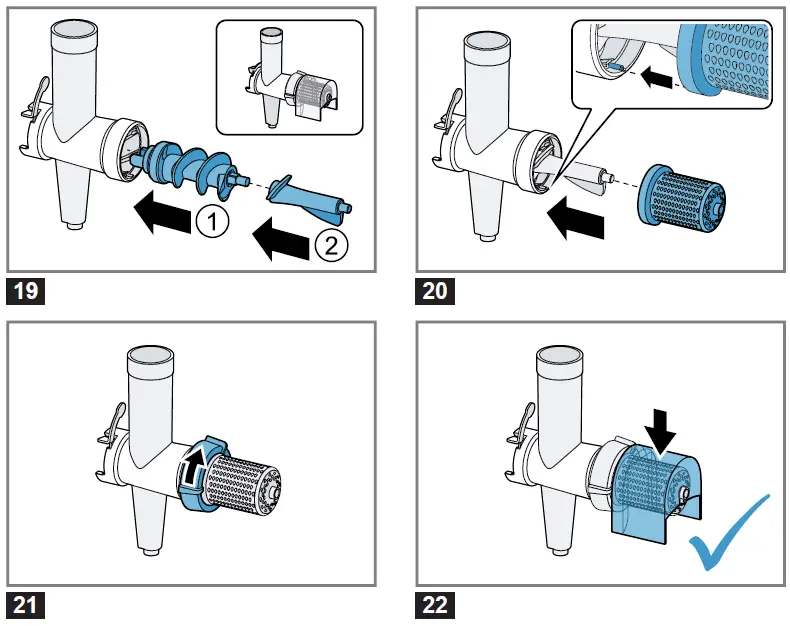 1
2
19
20
21
22