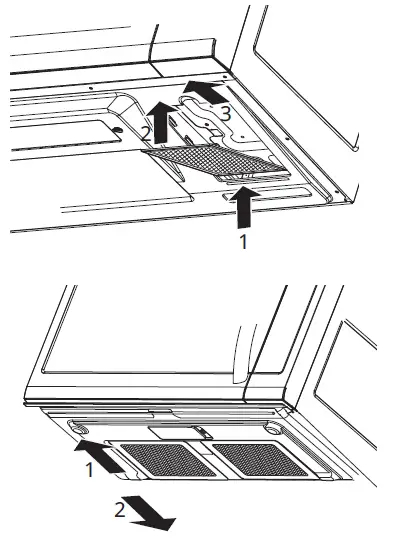 3
2
1

1
2