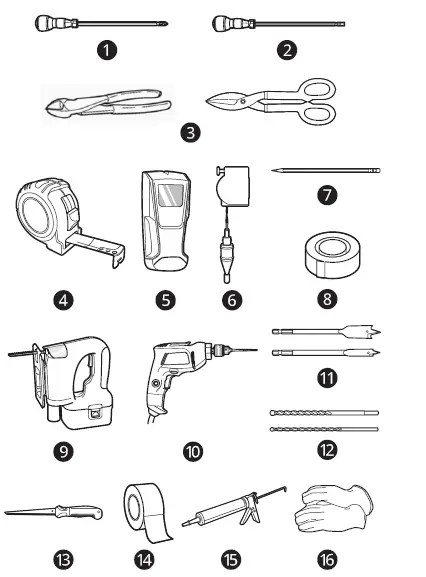 1
2
3
4
5
6
7
8
9
10
11
12
13
14
15
16