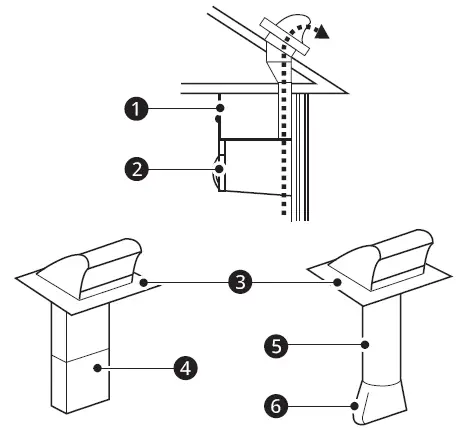 1
2
3
4
5
6