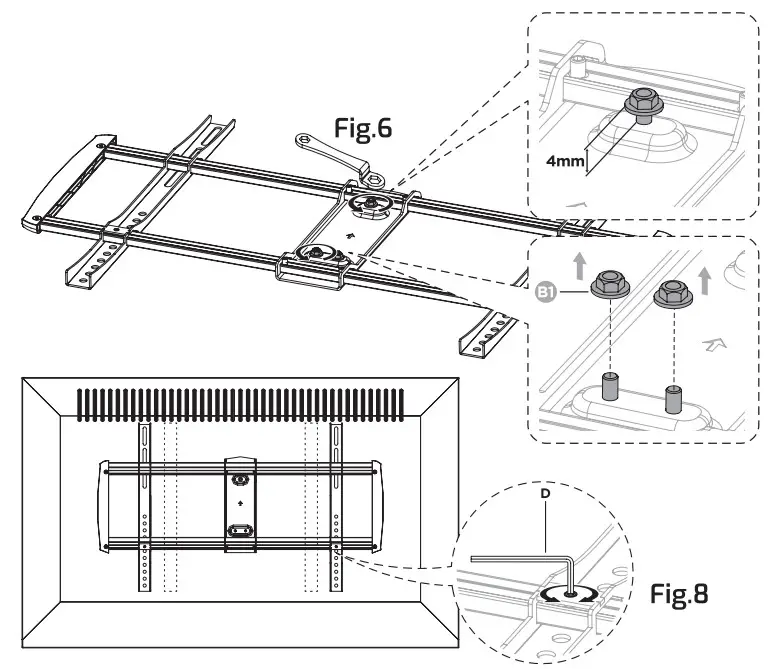 Fig.6

4mm

B1

D

Fig.8