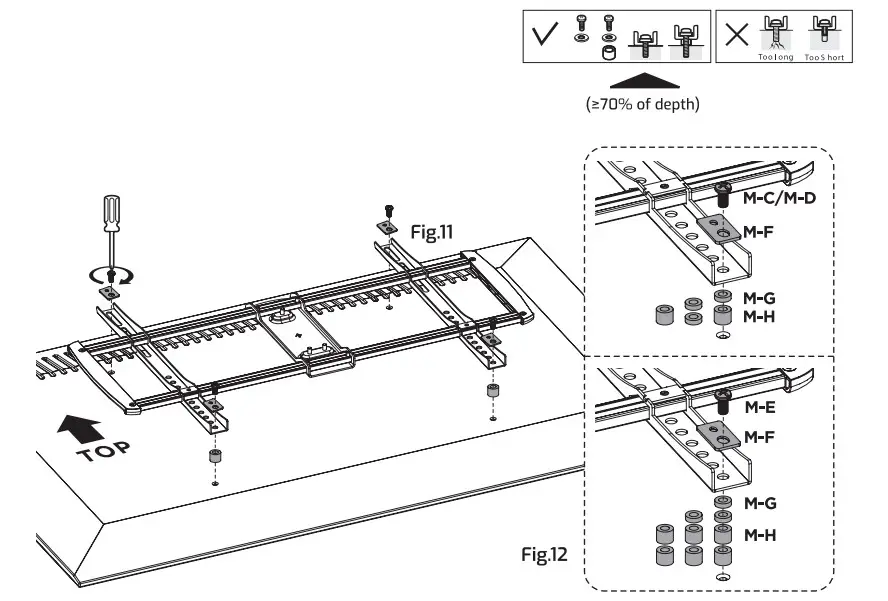 Too long
Too Short

(≥70% of depth)

Fig.11

TOP

M-C/M-D
M-F
M-G
M-H

M-E
M-F
M-G
M-H

Fig.12