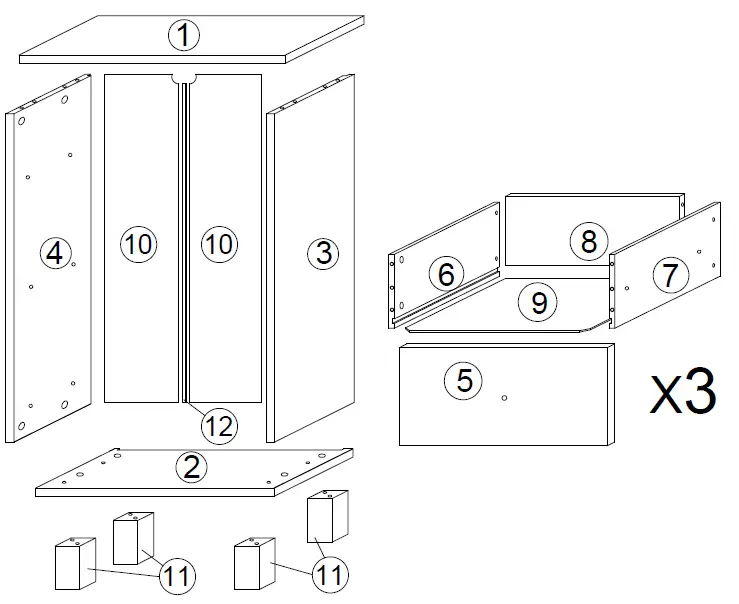 1
4
10
10
3
12
2
11
11
8
6
7
9
5
X3