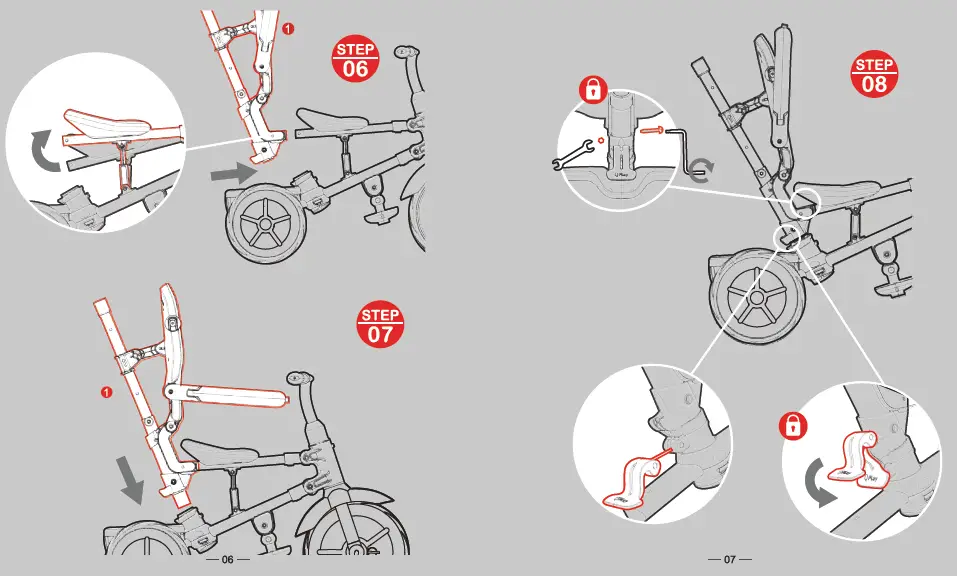 1

STEP 06

STEP 07

1

— 06 —

STEP 08

— 07 —