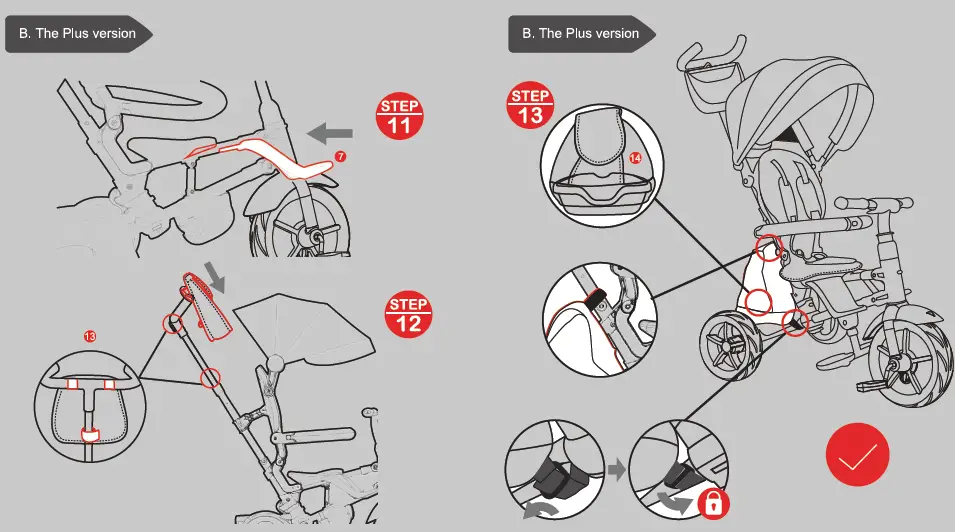 B. The Plus version

STEP 11

7

STEP 12

13

B. The Plus version

STEP 13

14