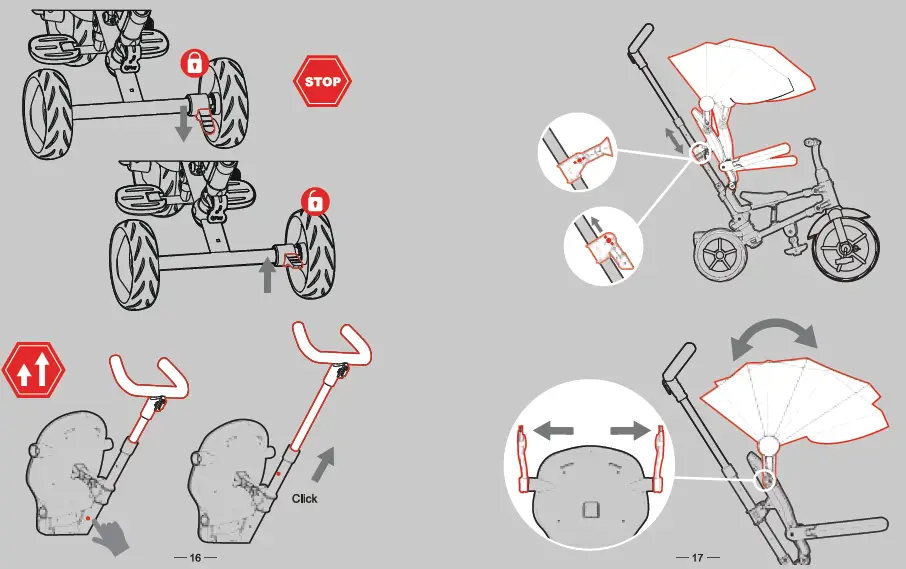 STOP

Click

— 16 —

— 17 —