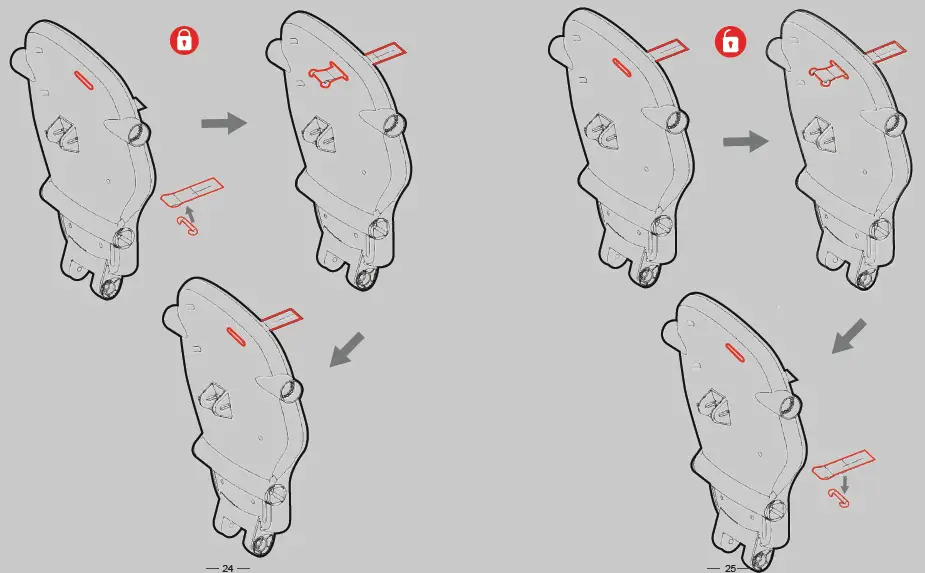 — 24 —

— 25 —