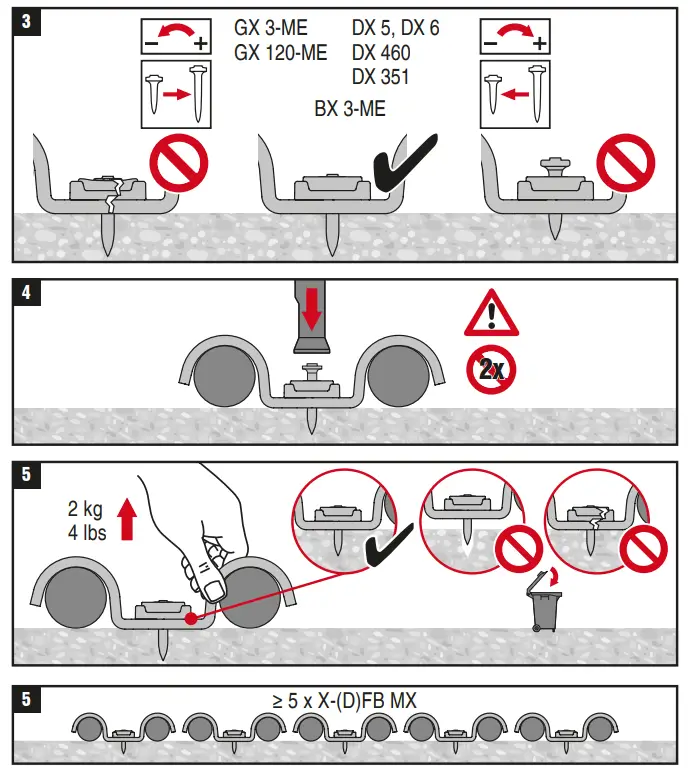 3

− +

GX 3-ME
GX 120-ME

DX 5, DX 6
DX 460
DX 351

BX 3-ME

− +

4

2x

5

2 kg
4 lbs

5

≥ 5 x X-(D)FB MX