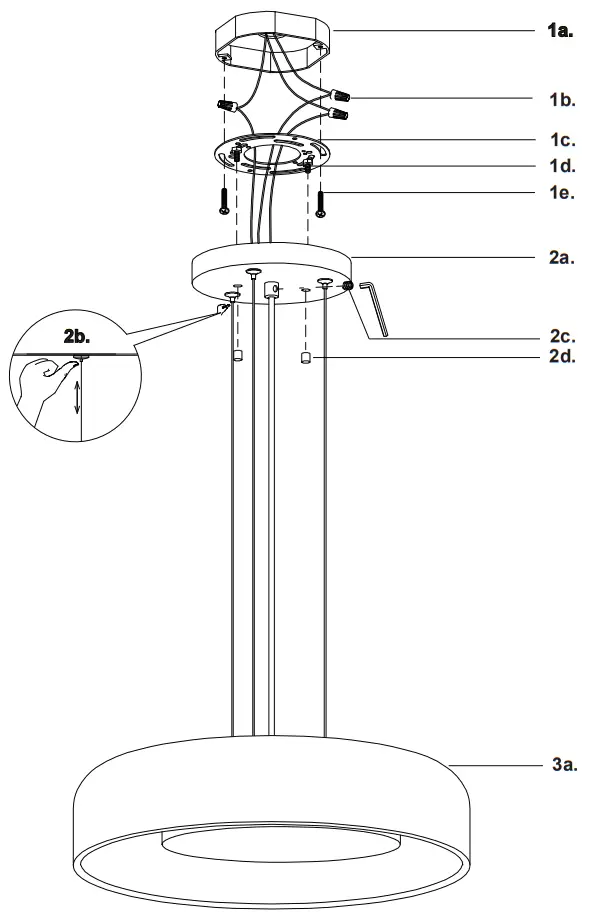 1a.
1b.
1c.
1d.
1e.
2a.
2b.
2c.
2d.
3a.