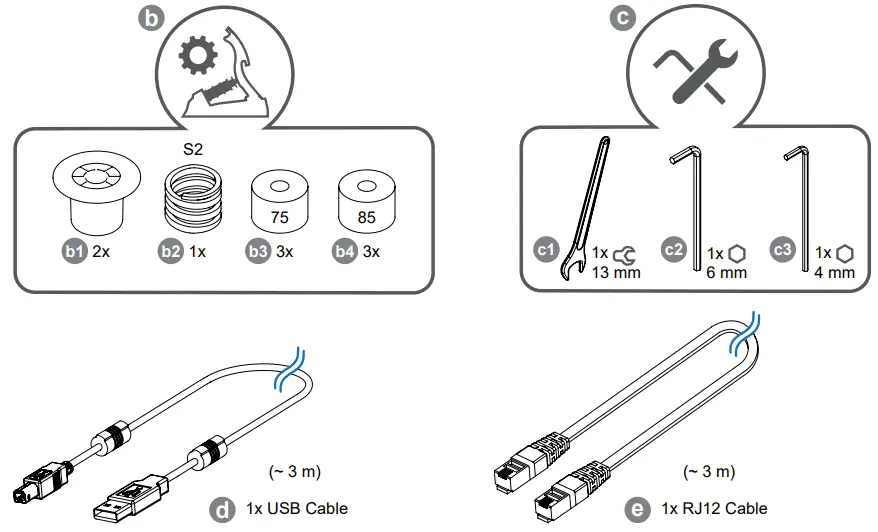 b

S2

75

85

b1 2x

b2 1x

b3 3x

b4 3x

c

c1 1x 13 mm

c2 1x 6 mm

c3 1x 4 mm

(~ 3 m)

d 1x USB Cable

(~ 3 m)

e 1x RJ12 Cable