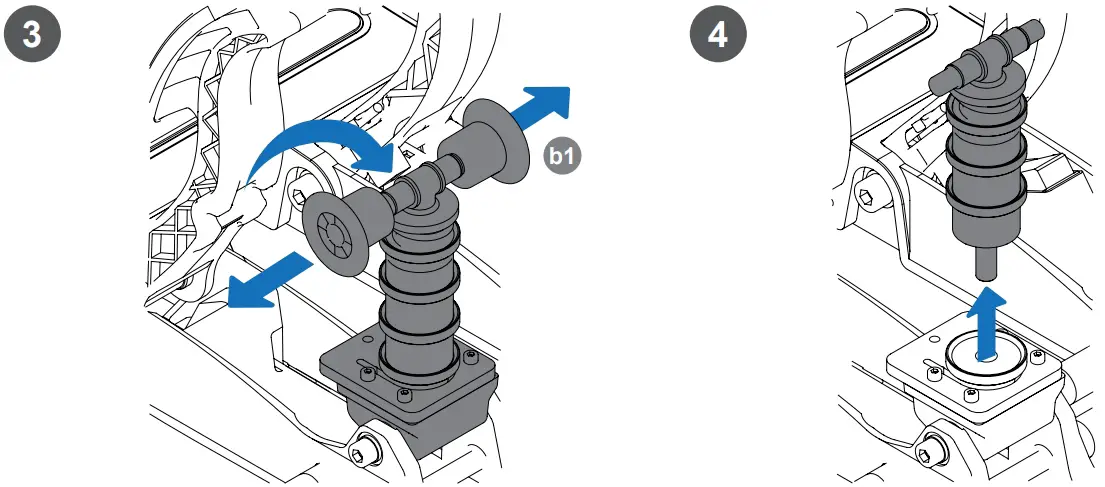 3

b1

4