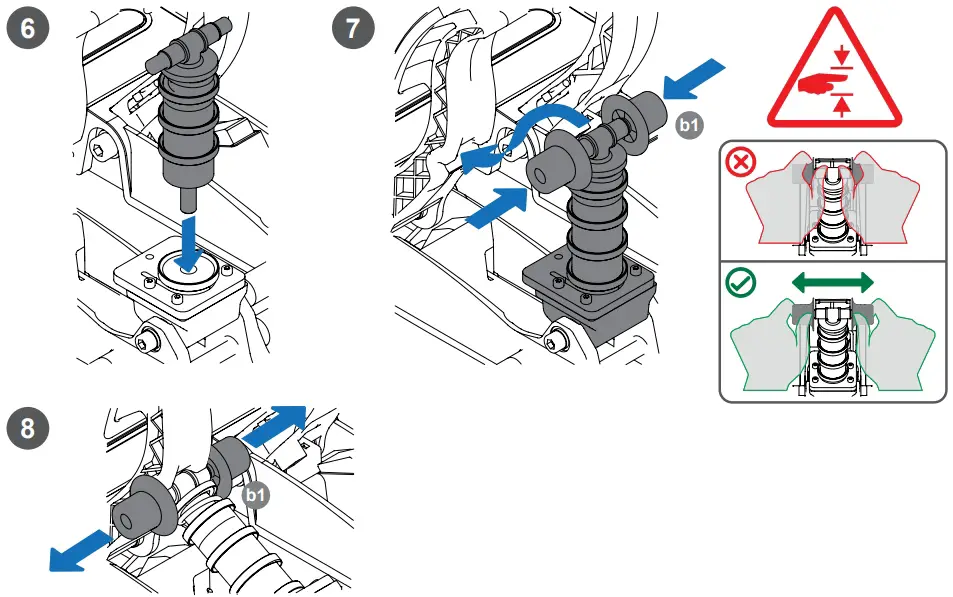 6

7

b1

8

b1