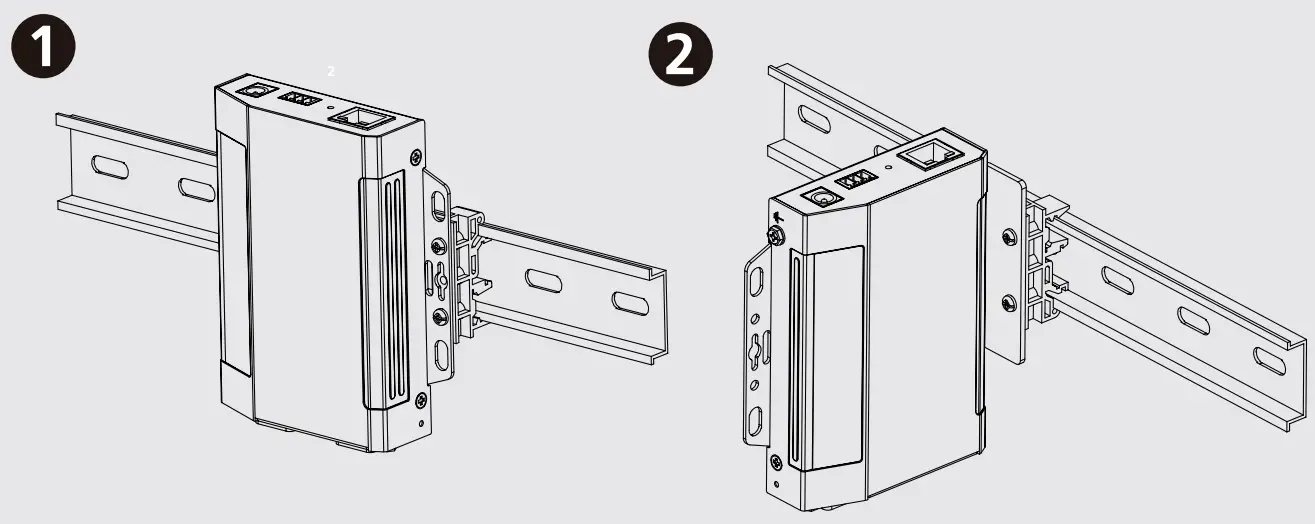 1
2
2