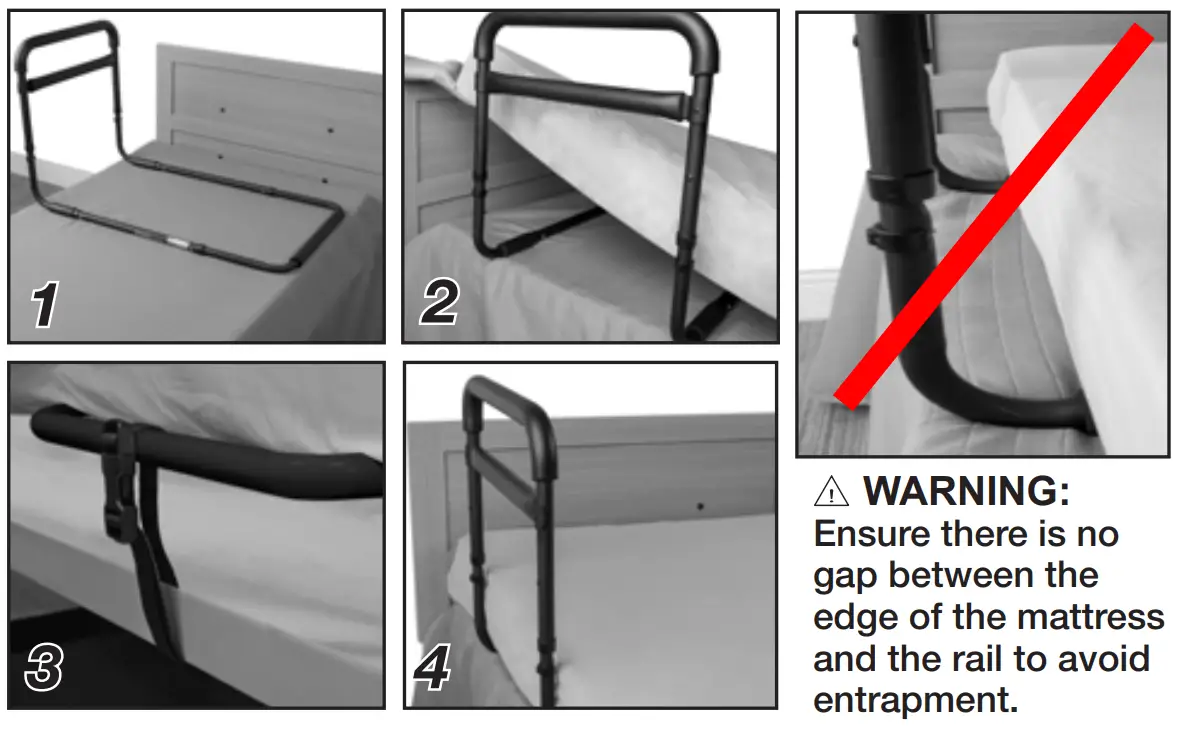 1

2

3

4

⚠ WARNING: Ensure there is no gap between the edge of the mattress and the rail to avoid entrapment.