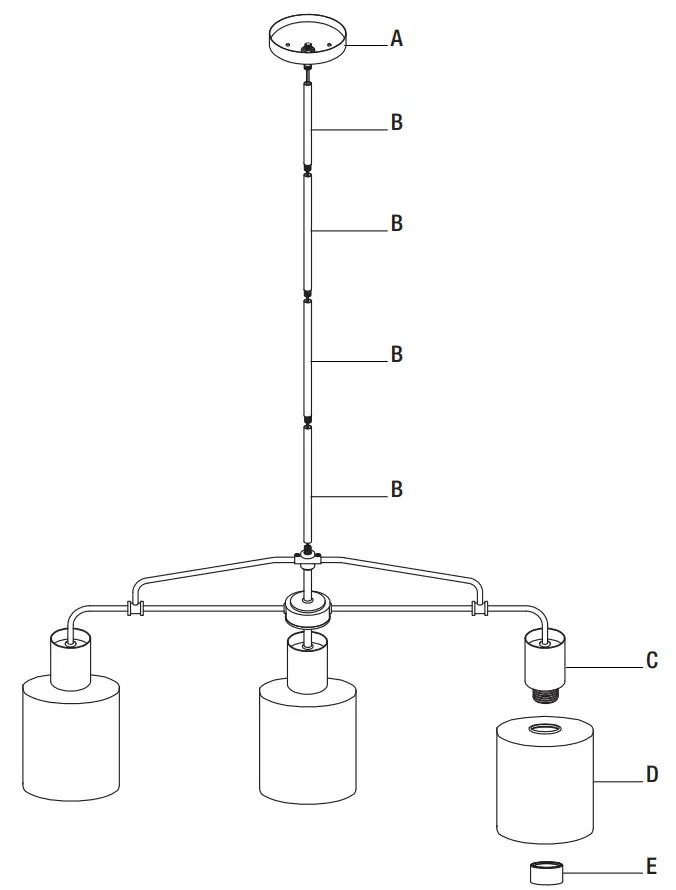 A
B
B
B
B
C
D
E