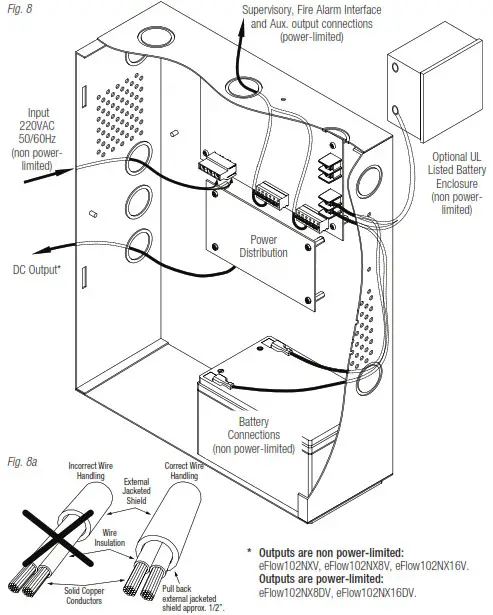 Fig. 8

Supervisory, Fire Alarm Interface and Aux. output connections (power-limited)

Input 220VAC 50/60Hz (non power-limited)

Optional UL Listed Battery Enclosure (non power-limited)

Power Distribution

DC Output*

Battery Connections (non power-limited)

Fig. 8a

Incorrect Wire Handling

Correct Wire Handling

External Jacketed Shield

Wire Insulation

Solid Copper Conductors

Pull back external jacketed shield approx. 1/2".

* Outputs are non power-limited: eFlow102NXV, eFlow102NX8V, eFlow102NX16V.
Outputs are power-limited: eFlow102NX8DV, eFlow102NX16DV.