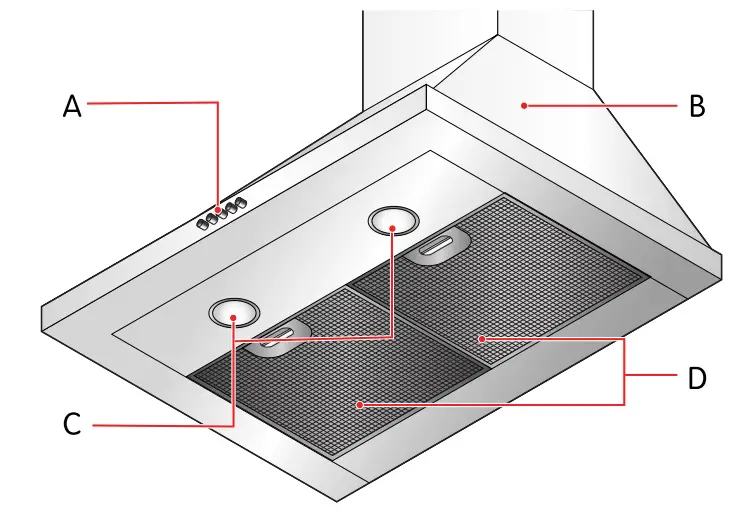 A
B
C
D