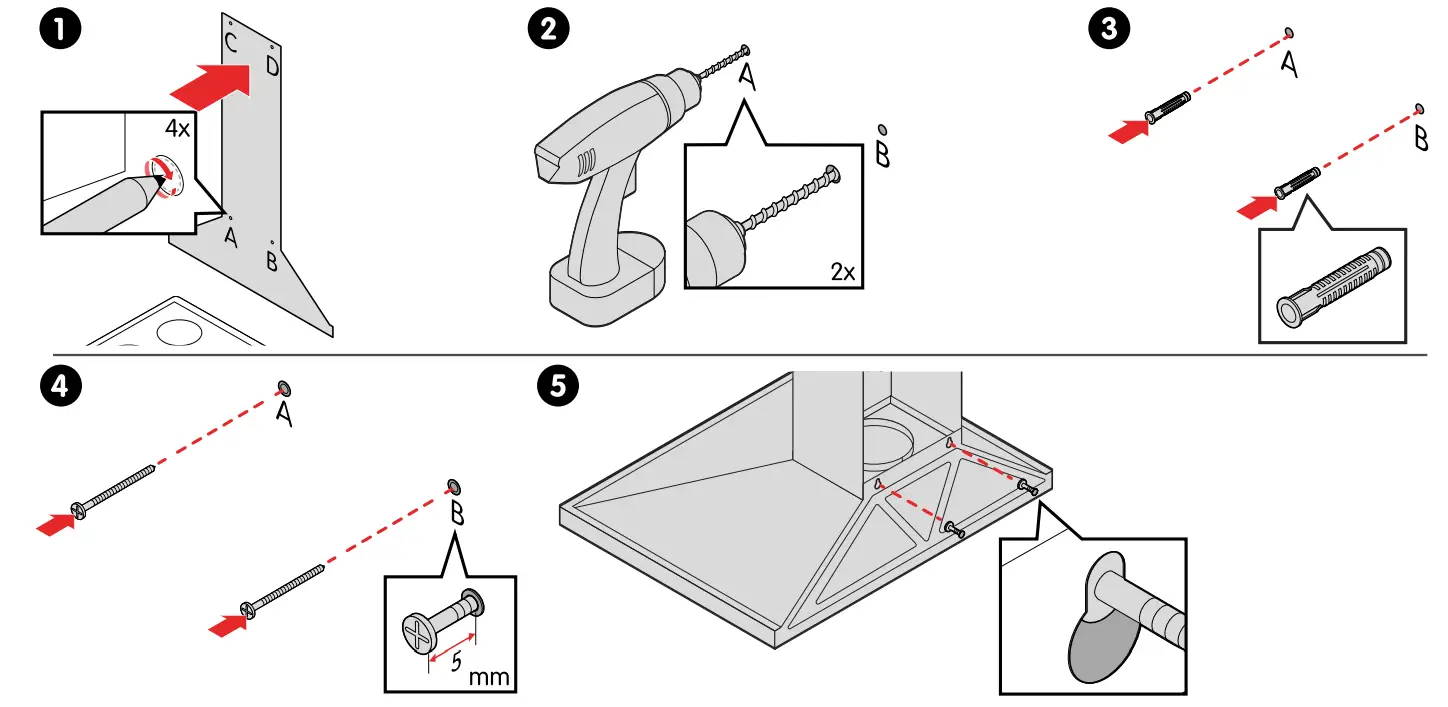 1

C
D
4x
A
B

2

A
B
2x

3

A
B

4

A
B
5 mm

5