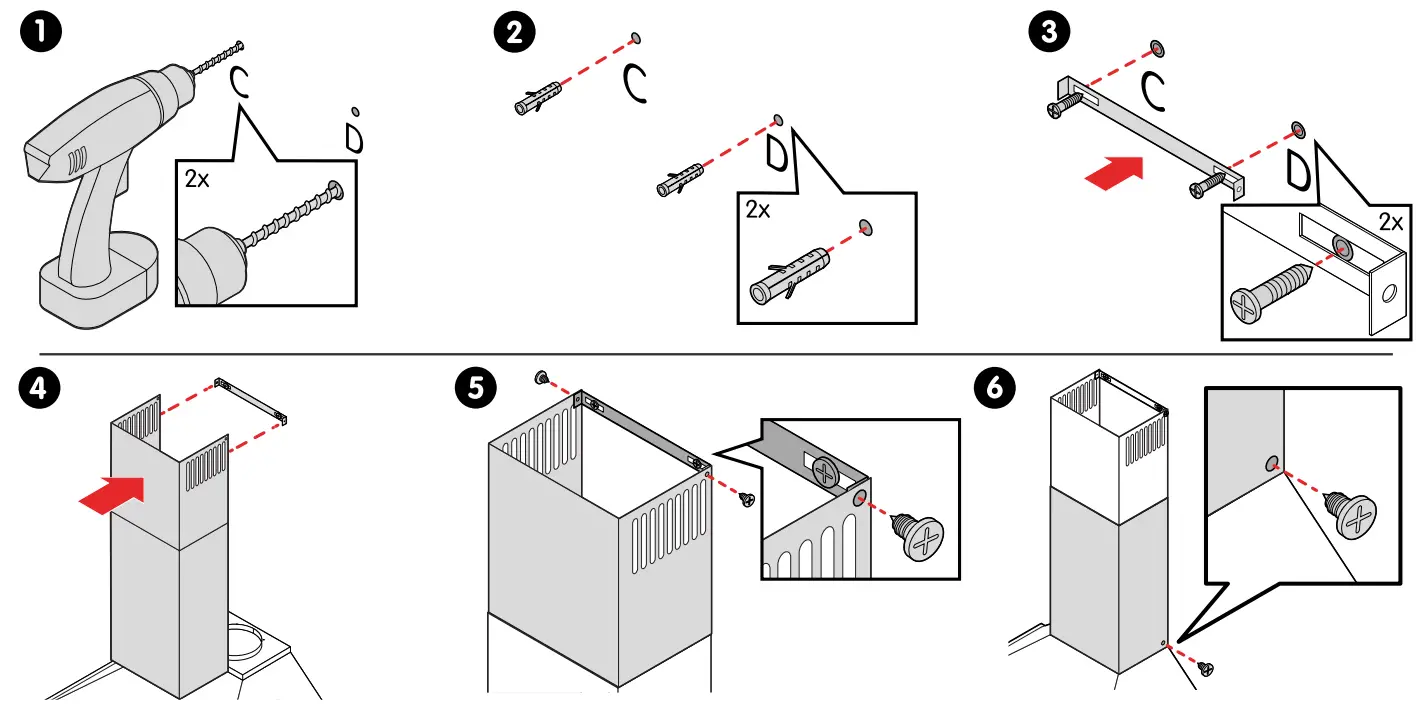 1
C
D
2x
2
C
D
2x
3
C
D
2x
4
5
6