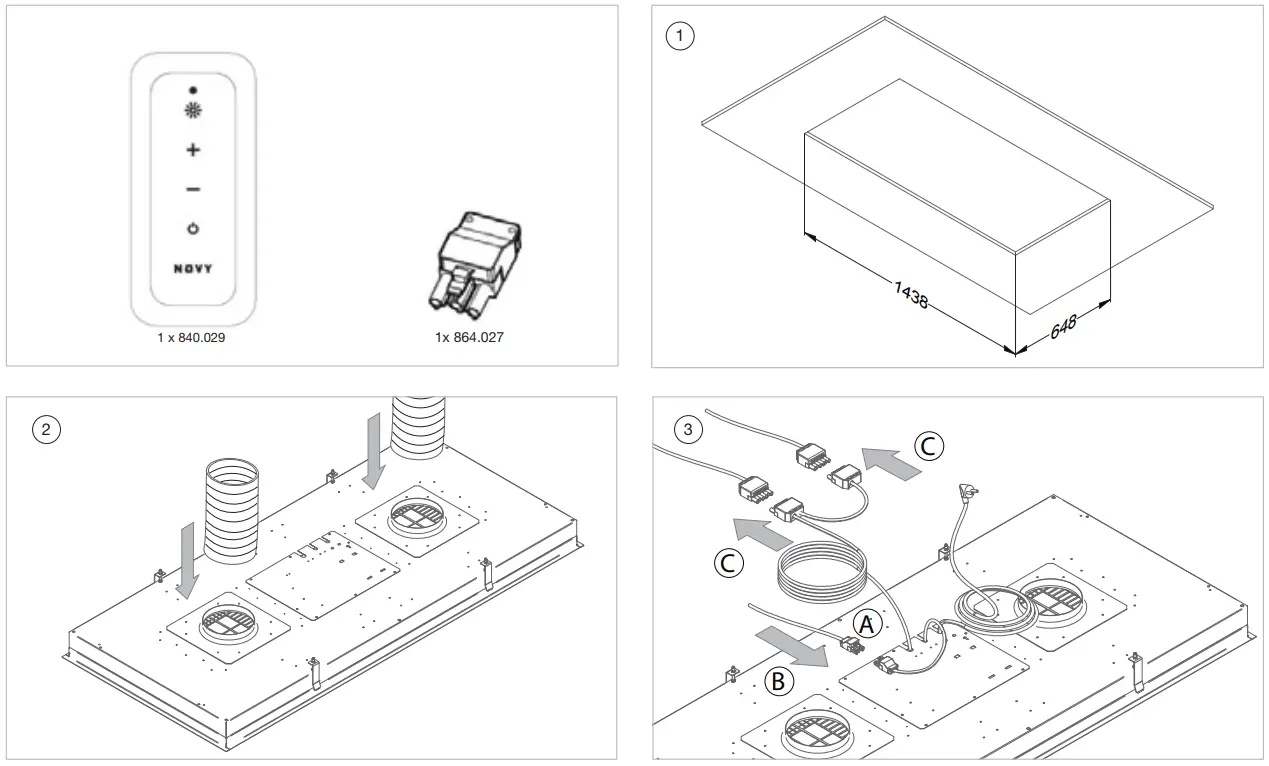 +

−

NOVY

1 x 840.029

1x 864.027

1

1438

648

2

3

C

C

A

B