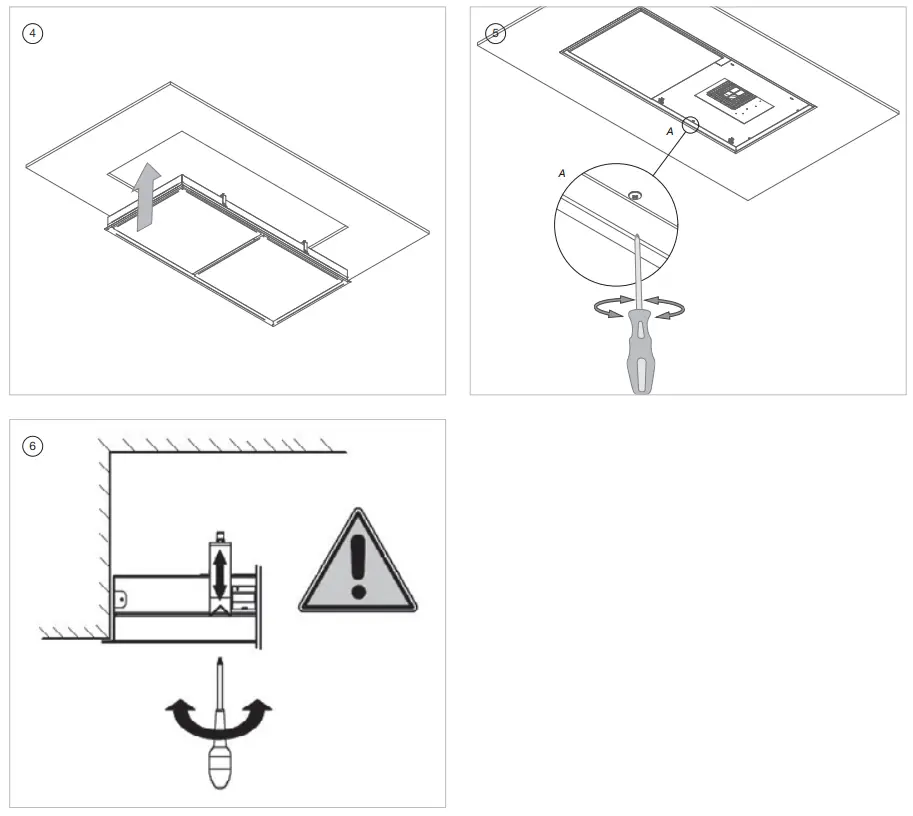 4

5

A

A

6