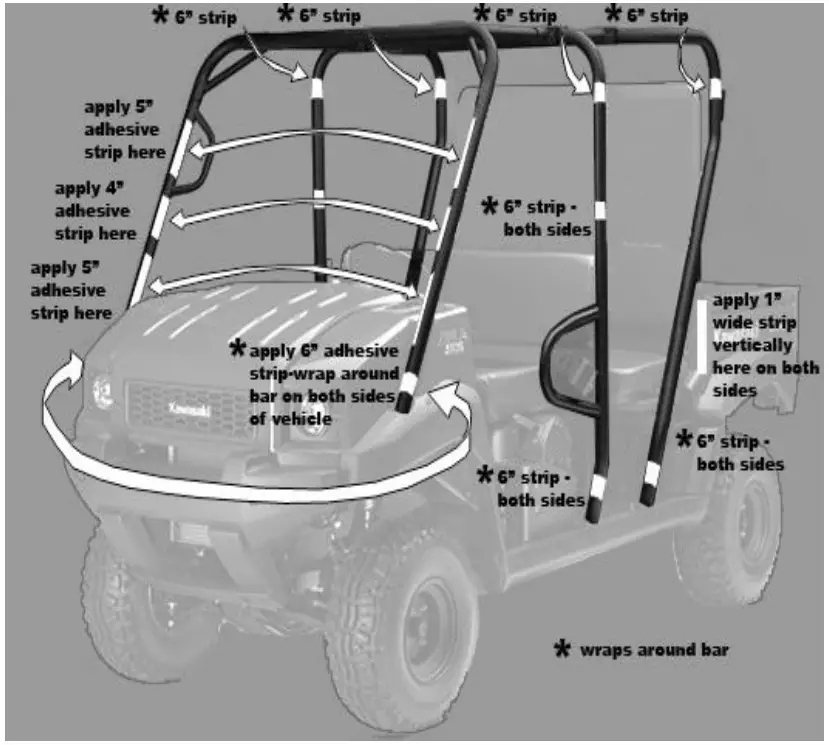 * 6" strip * 6" strip * 6" strip * 6" strip

apply 5" adhesive strip here

apply 4" adhesive strip here

apply 5" adhesive strip here

* 6" strip - both sides

apply 1" wide strip vertically here on both sides

* apply 6" adhesive strip-wrap around bar on both sides of vehicle

Kawasaki

* 6" strip - both sides

* 6" strip - both sides

* wraps around bar