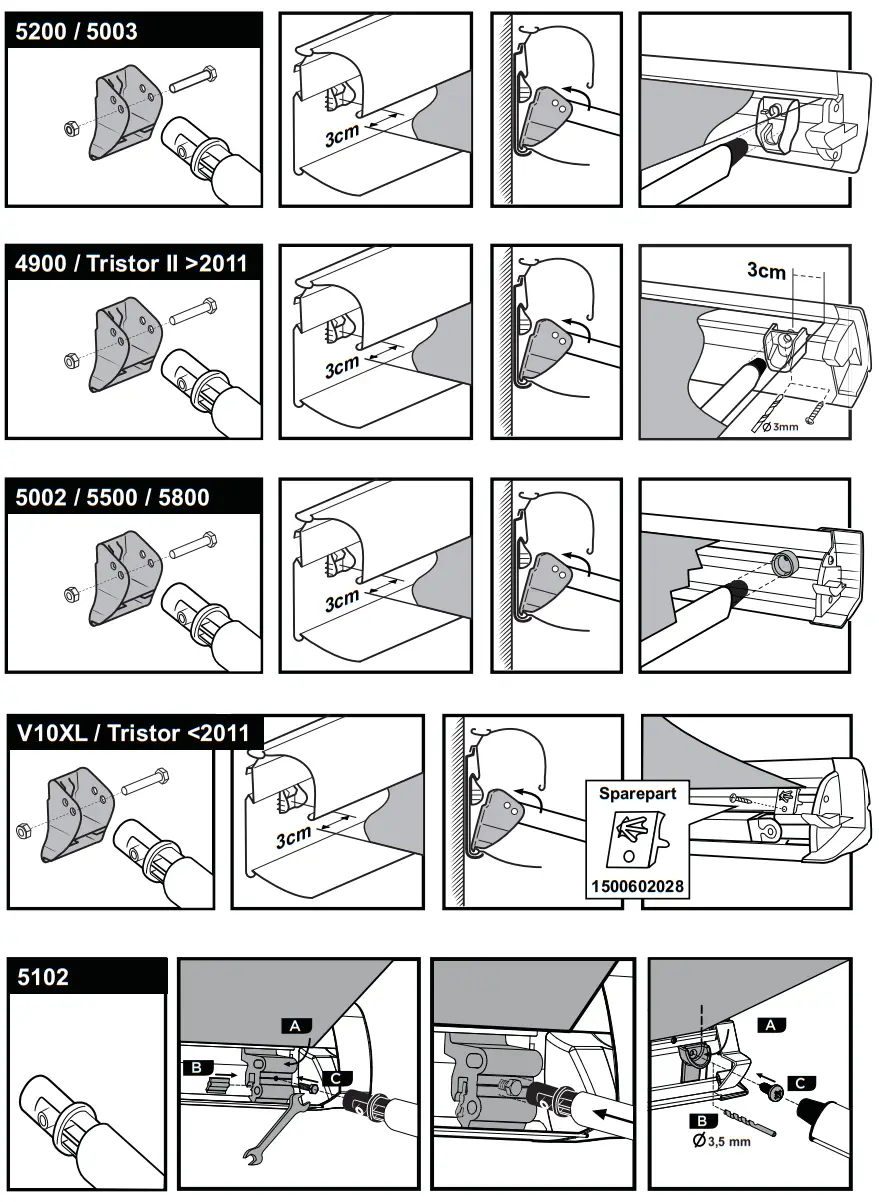 5200 / 5003

3cm

4900 / Tristor II >2011

3cm

3cm

Ø 3mm

5002 / 5500 / 5800

3cm

V10XL / Tristor <2011

3cm

Sparepart

1500602028

5102

A

B

C

A

C

B

Ø 3,5 mm