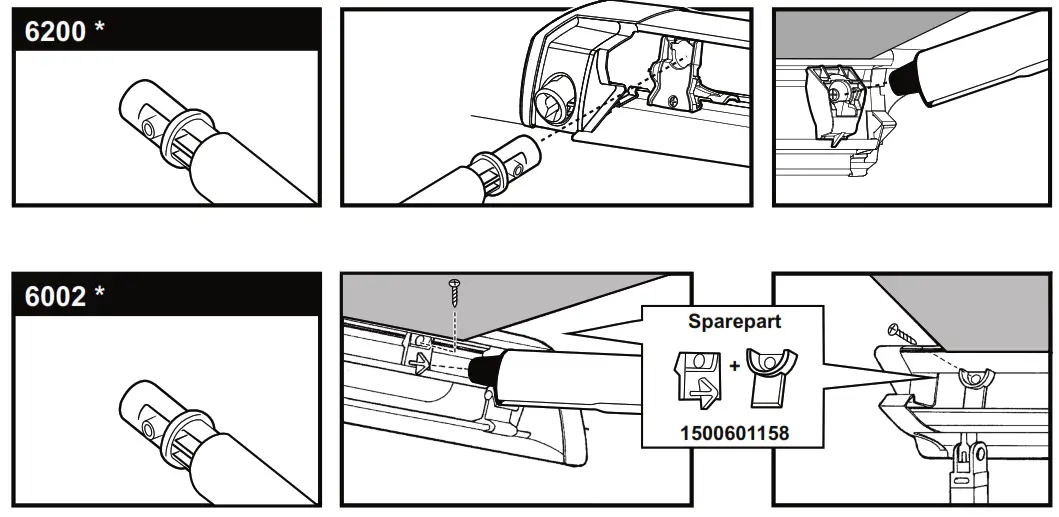 6200 *

6002 *

Sparepart

+

1500601158