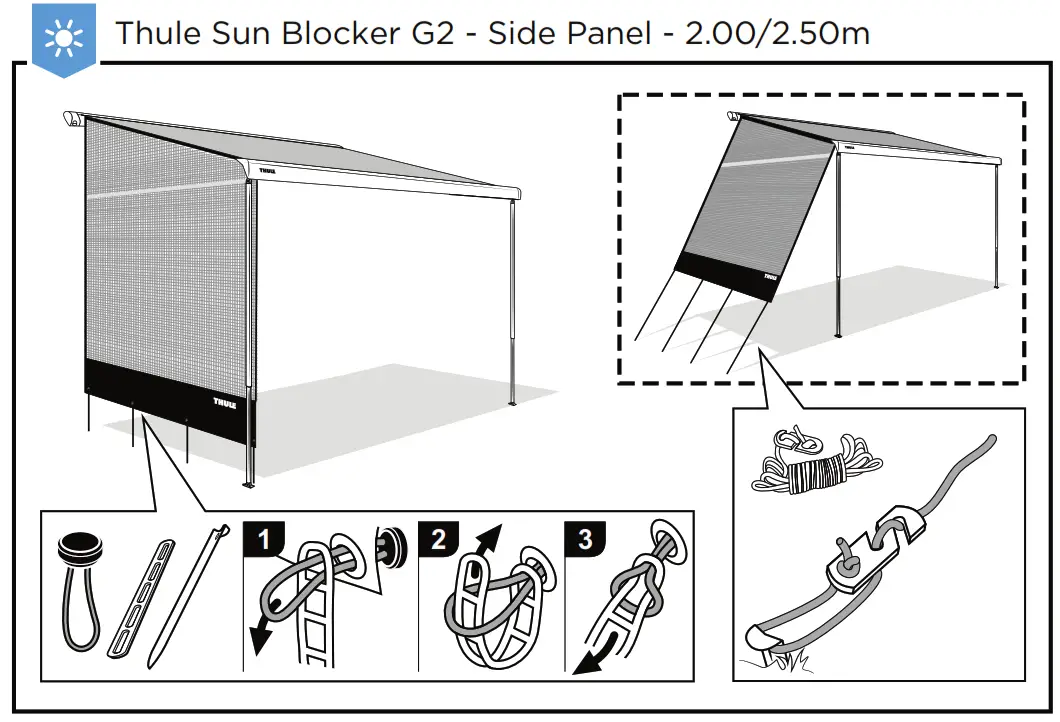 Thule Sun Blocker G2 - Side Panel - 2.00/2.50m

THULE

THULE

THULE

THULE

1

2

3