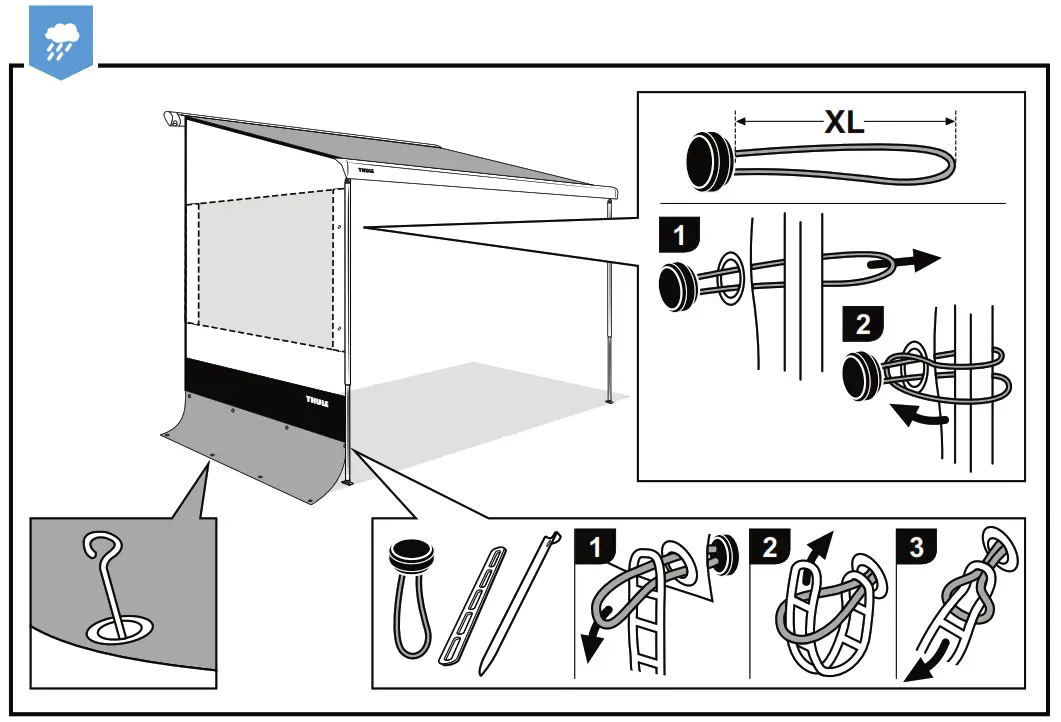 THULE

THULE

XL

1

2

1

2

3