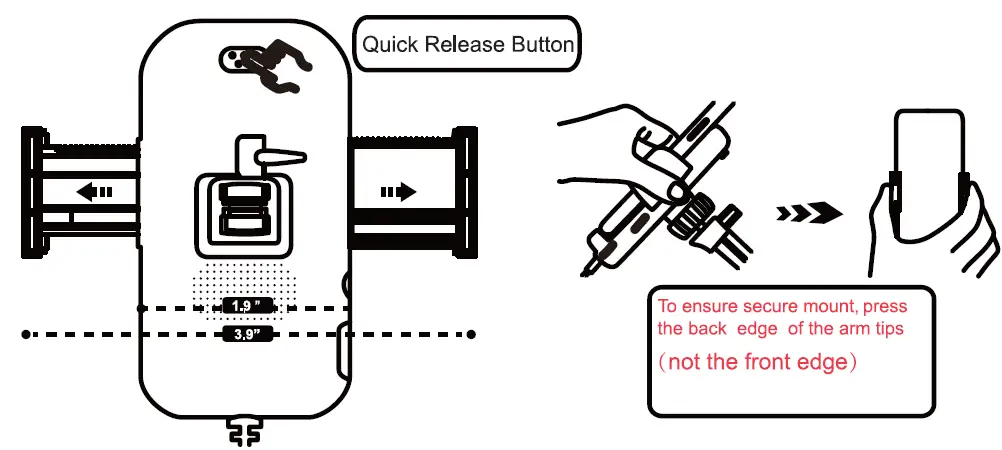 Quick Release Button

1.9 "

3.9"

To ensure secure mount, press the back edge of the arm tips
（not the front edge）