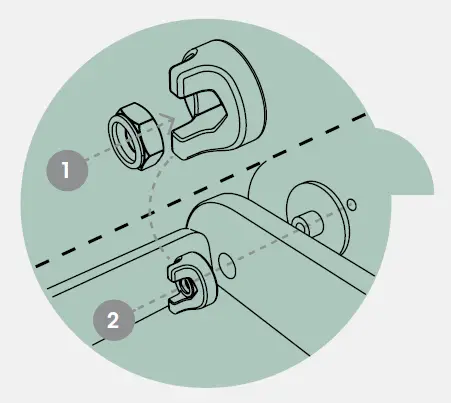 1

2