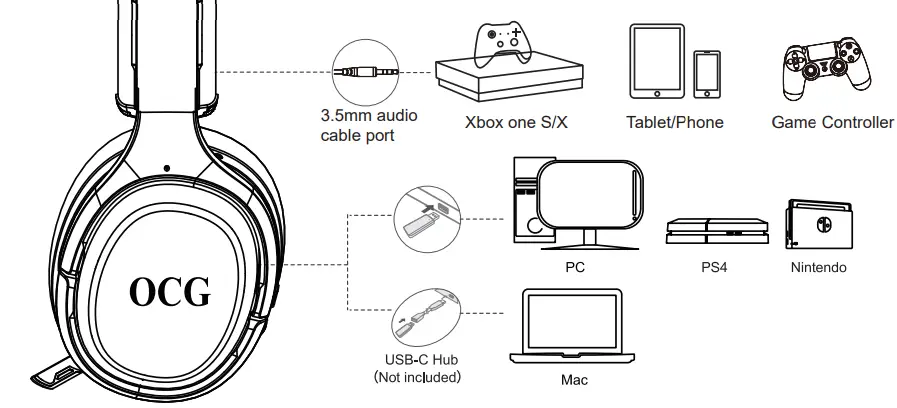 OCG

3.5mm audio cable port

Xbox one S/X

Tablet/Phone

Game Controller

PC

PS4

Nintendo

USB-C Hub
(Not included)

Mac