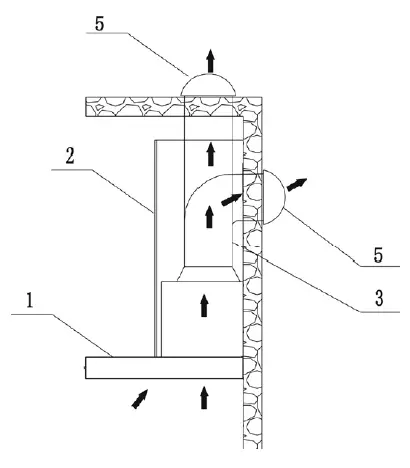 5
2
5
3
1