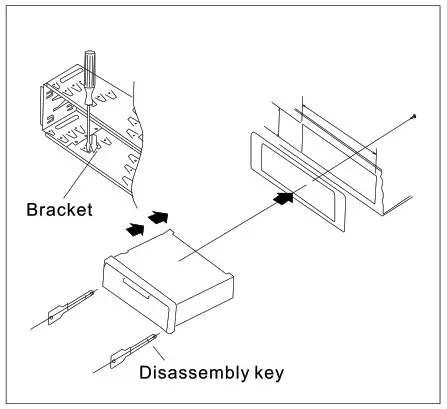 Bracket

Disassembly key