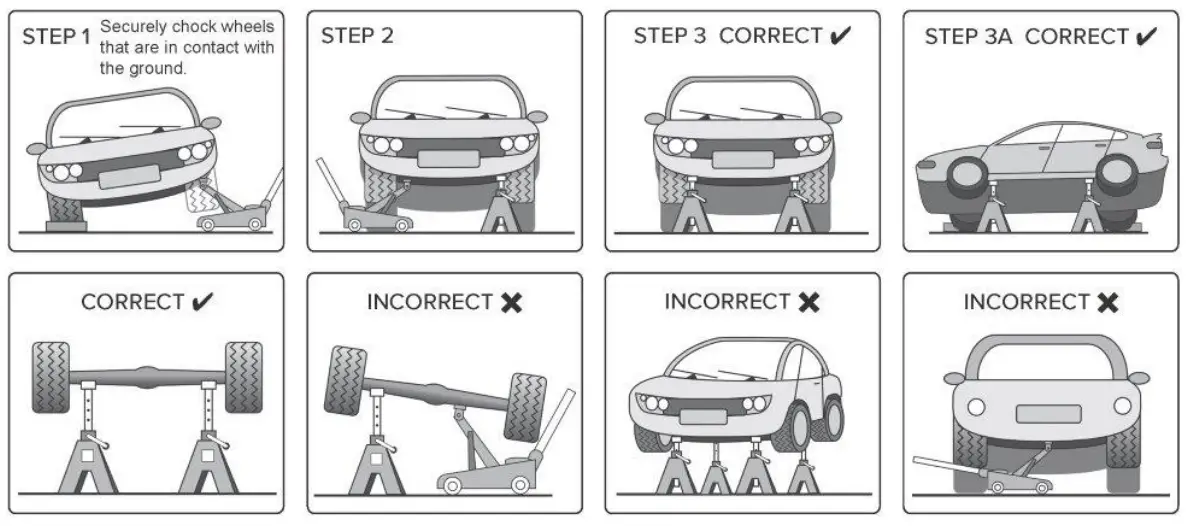 STEP 1 Securely chock wheels that are in contact with the ground.

STEP 2

STEP 3 CORRECT ✔

STEP 3A CORRECT ✔

CORRECT ✔

INCORRECT ✖

INCORRECT ✖

INCORRECT ✖