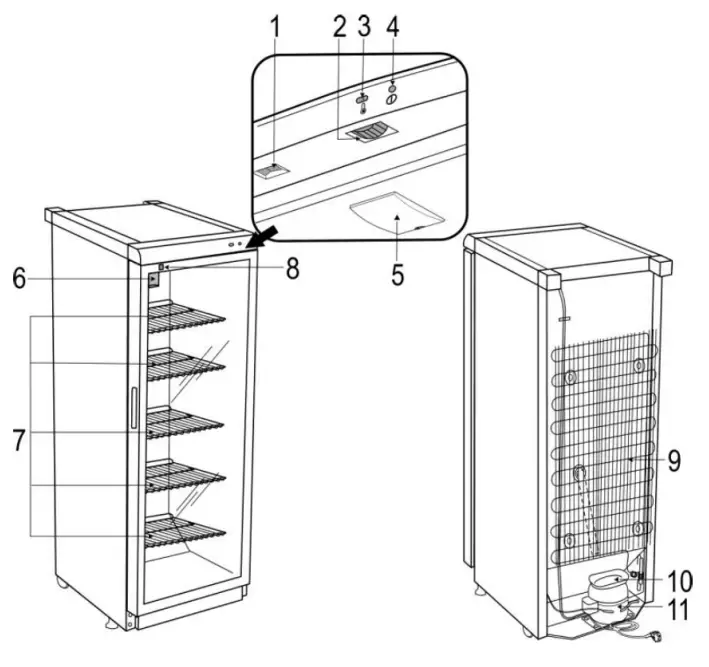 1
2
3
4
5
6
8
7
9
10
11