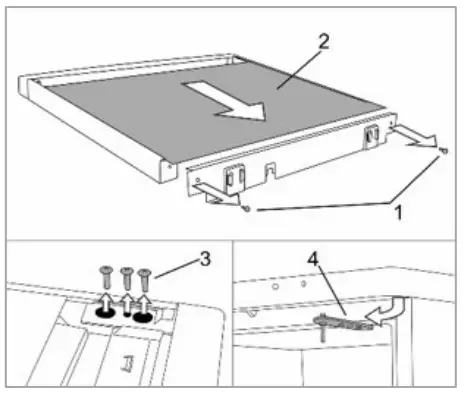 2

1

3

4