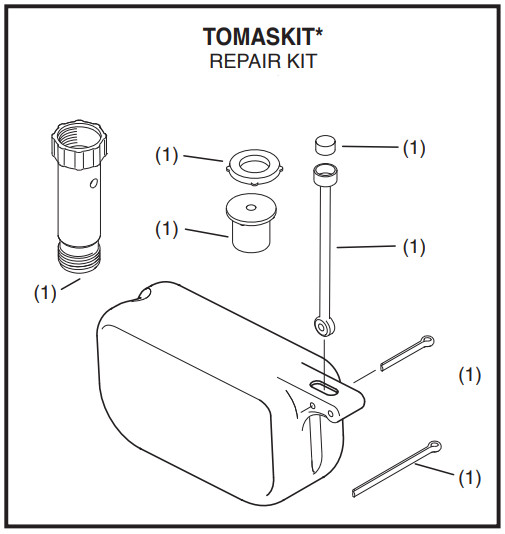 TOMASKIT*
REPAIR KIT

(1)
(1)
(1)
(1)
(1)
(1)
(1)