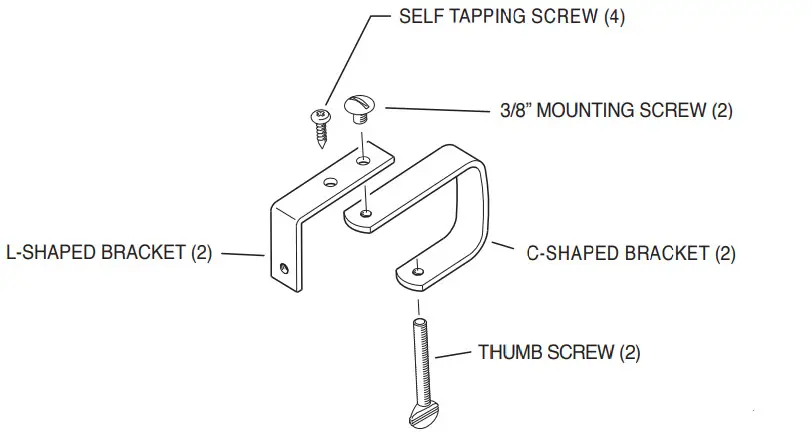 SELF TAPPING SCREW (4)

3/8” MOUNTING SCREW (2)

L-SHAPED BRACKET (2)

C-SHAPED BRACKET (2)

THUMB SCREW (2)