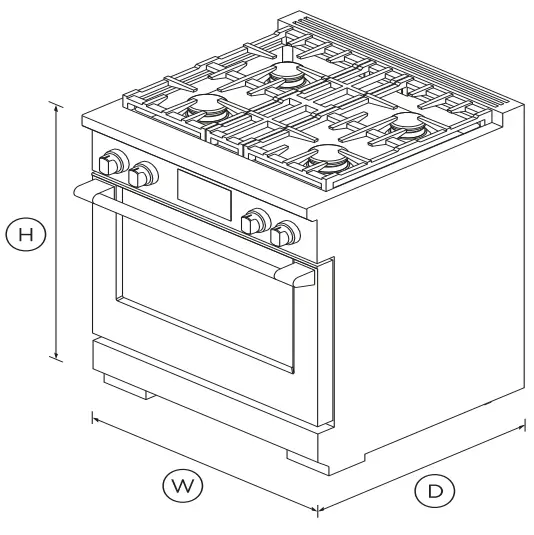 H

W

D